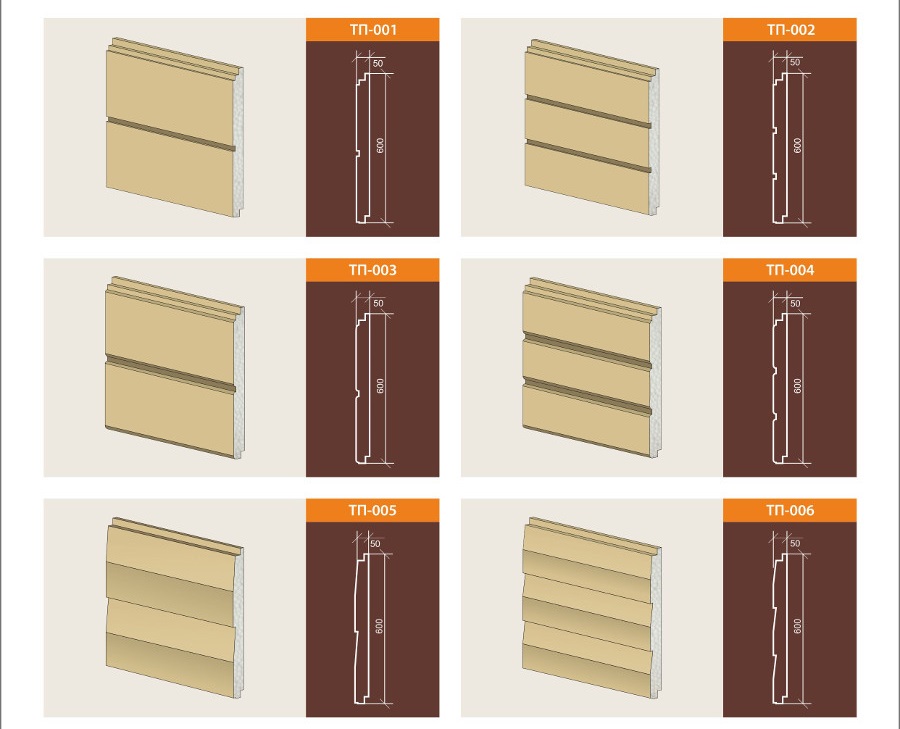 ТП-001
50
600

ТП-002
50
600

ТП-003
50
600

ТП-004
50
600

ТП-005
50
600

ТП-006
50
600