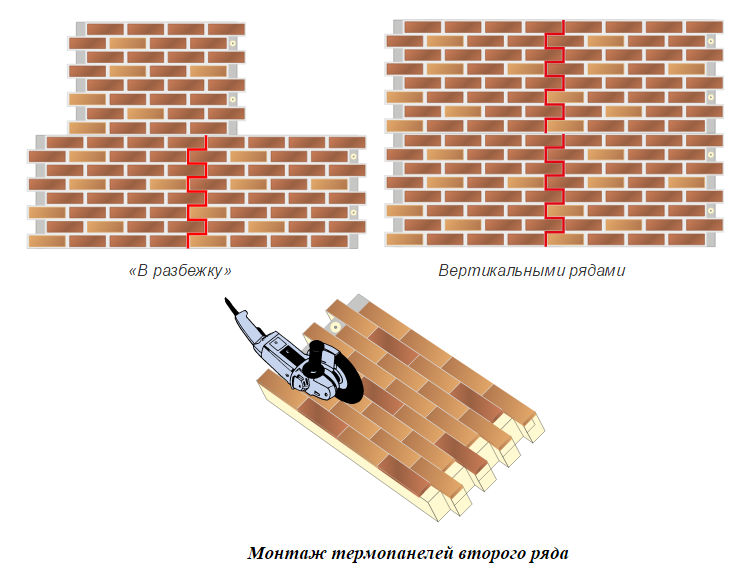 «В разбежку»

Вертикальными рядами

Монтаж термопанелей второго ряда