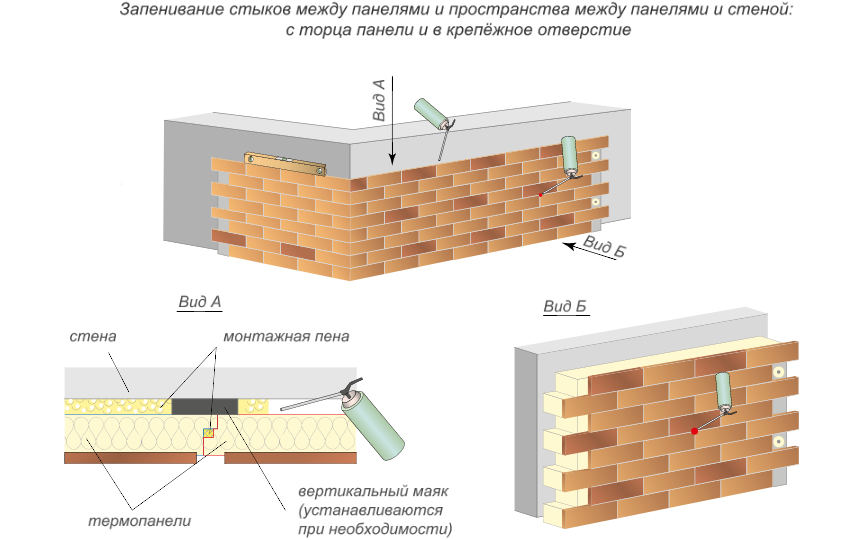 Запенивание стыков между панелями и пространства между панелями и стеной: с торца панели и в крепёжное отверстие

Вид А

Вид Б

Вид А

стена

монтажная пена

термопанели

вертикальный маяк (устанавливаются при необходимости)

Вид Б